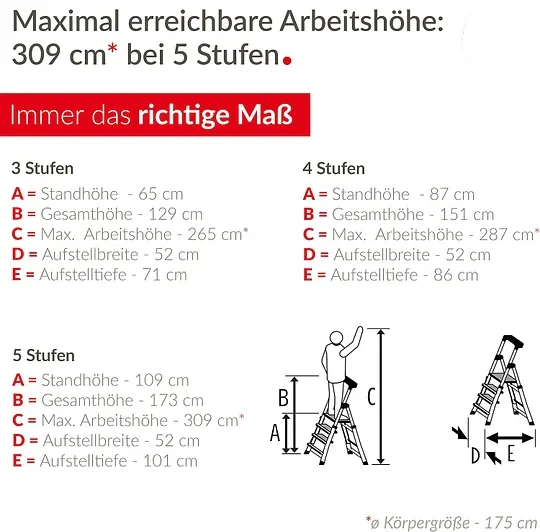 Maximal erreichbare Arbeitshöhe: 309 cm* bei 5 Stufen.

Immer das richtige Maß

3 Stufen
A = Standhöhe - 65 cm
B = Gesamthöhe - 129 cm
C = Max. Arbeitshöhe - 265 cm*
D = Aufstellbreite - 52 cm
E = Aufstelltiefe - 71 cm

4 Stufen
A = Standhöhe - 87 cm
B = Gesamthöhe - 151 cm
C = Max. Arbeitshöhe - 287 cm*
D = Aufstellbreite - 52 cm
E = Aufstelltiefe - 86 cm

5 Stufen
A = Standhöhe - 109 cm
B = Gesamthöhe - 173 cm
C = Max. Arbeitshöhe - 309 cm*
D = Aufstellbreite - 52 cm
E = Aufstelltiefe - 101 cm

B
A
C
D
E

*ø Körpergröße - 175 cm